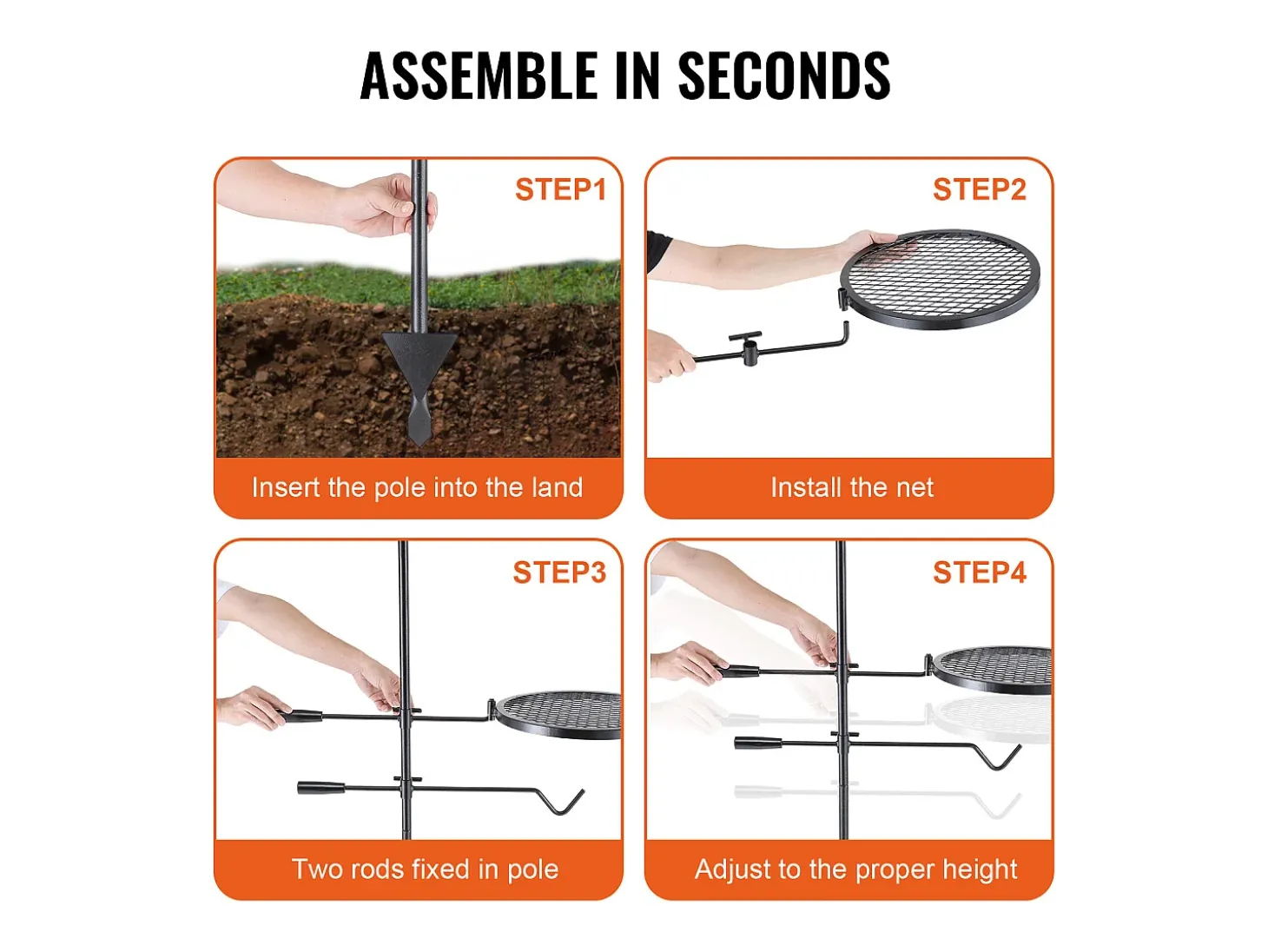 ASSEMBLE IN SECONDS

STEP1

Insert the pole into the land

STEP2

Install the net

STEP3

Two rods fixed in pole

STEP4

Adjust to the proper height