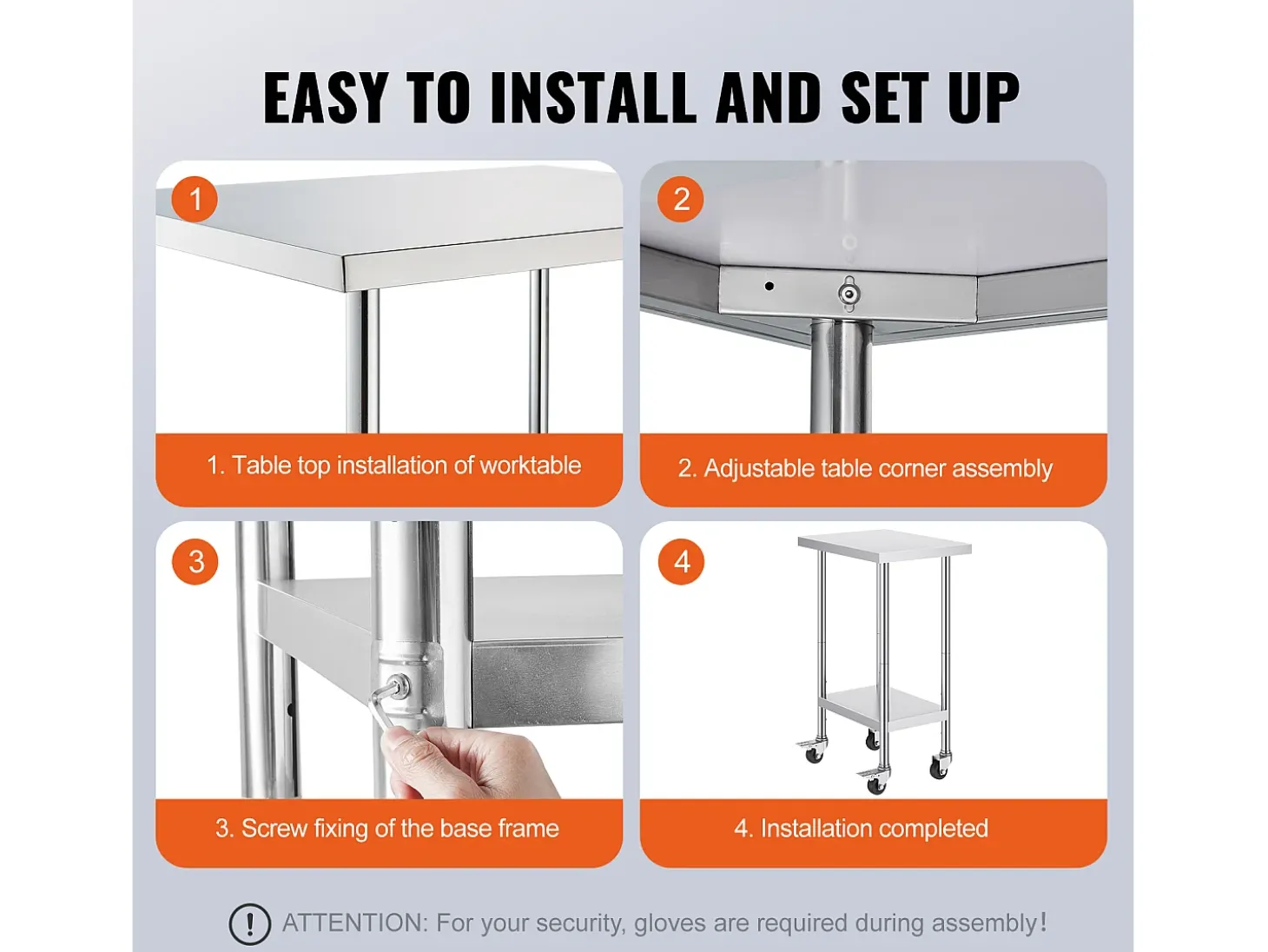 EASY TO INSTALL AND SET UP

1

1. Table top installation of worktable

2

2. Adjustable table corner assembly

3

3. Screw fixing of the base frame

4

4. Installation completed

! ATTENTION: For your security, gloves are required during assembly!