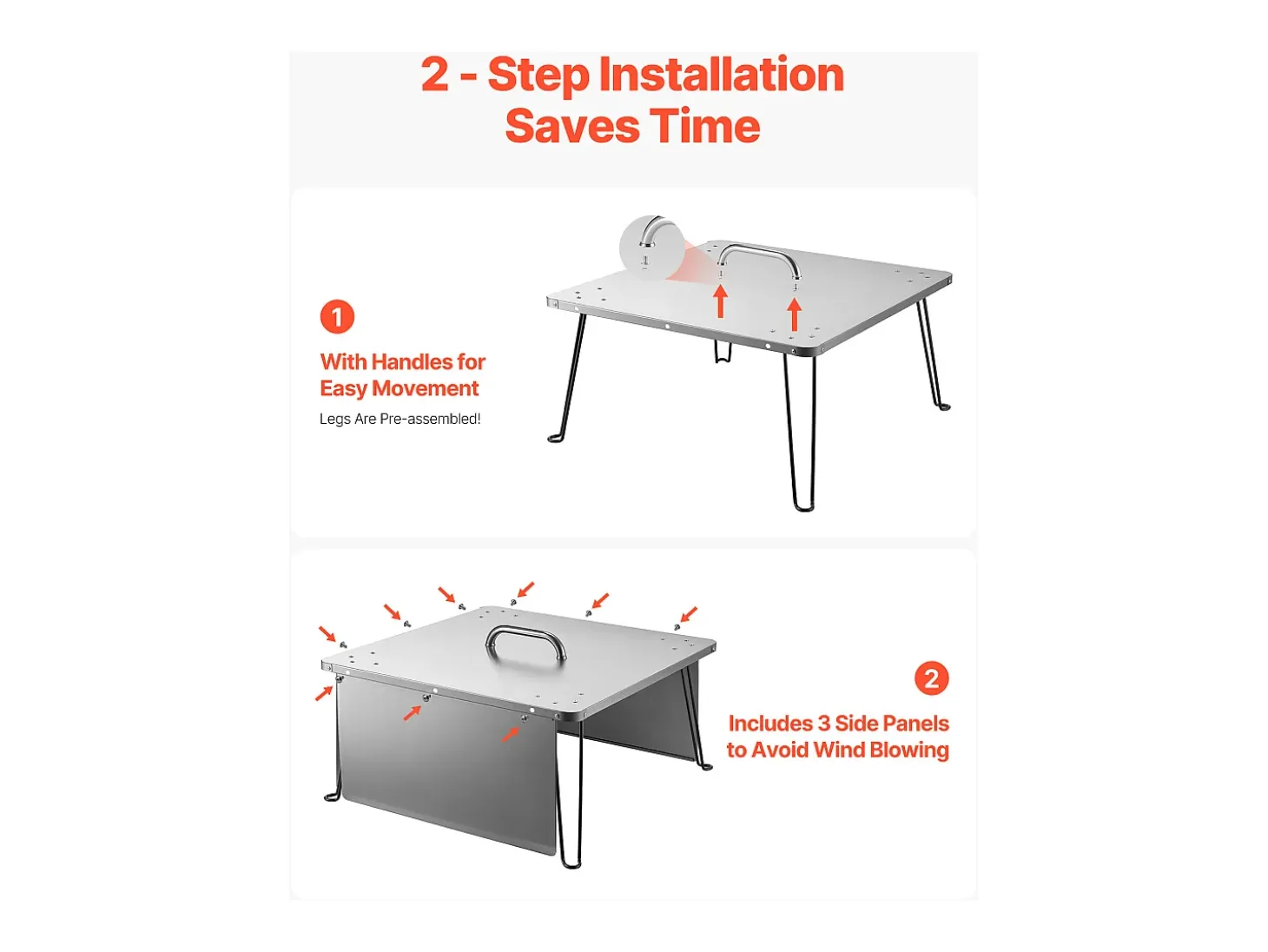 2 - Step Installation Saves Time

1

With Handles for Easy Movement

Legs Are Pre-assembled!

2

Includes 3 Side Panels to Avoid Wind Blowing